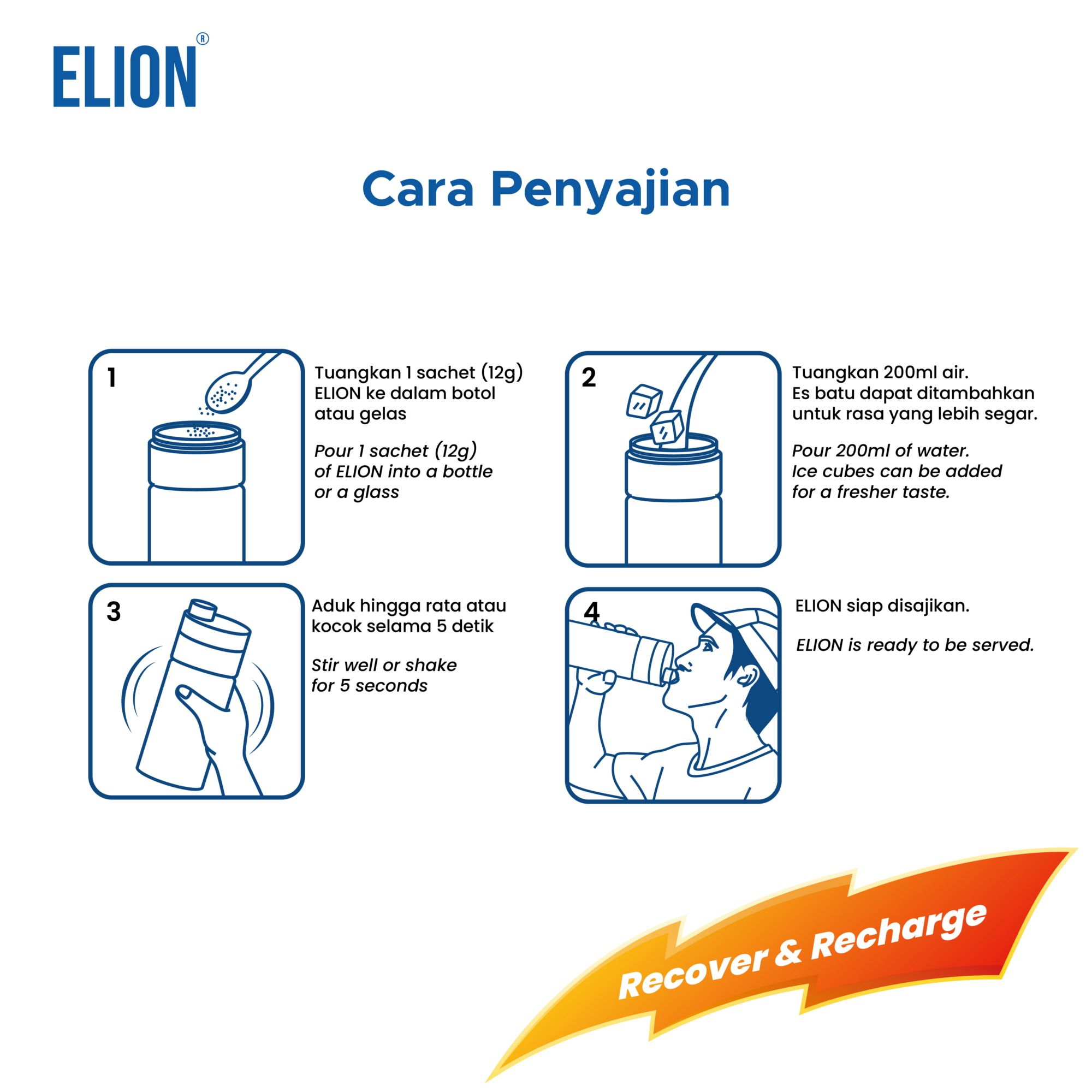 ELION®

Cara Penyajian

1

Tuangkan 1 sachet (12g) ELION ke dalam botol atau gelas

Pour 1 sachet (12g) of ELION into a bottle or a glass

2

Tuangkan 200ml air. Es batu dapat ditambahkan untuk rasa yang lebih segar.

Pour 200ml of water. Ice cubes can be added for a fresher taste.

3

Aduk hingga rata atau kocok selama 5 detik

Stir well or shake for 5 seconds

4

ELION siap disajikan.

ELION is ready to be served.

Recover & Recharge