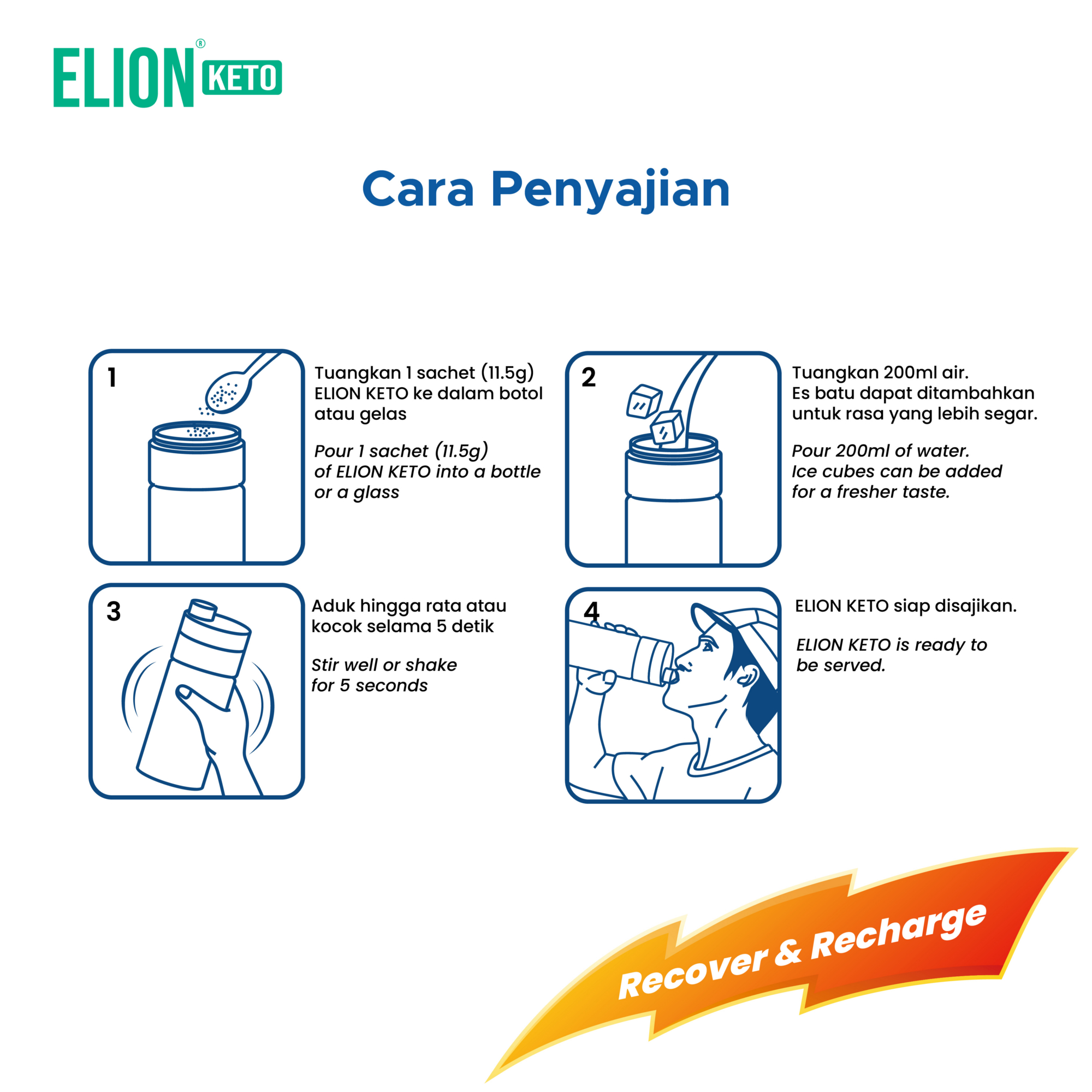 ELION® KETO

Cara Penyajian

1

Tuangkan 1 sachet (11.5g) ELION KETO ke dalam botol atau gelas

Pour 1 sachet (11.5g) of ELION KETO into a bottle or a glass

2

Tuangkan 200ml air. Es batu dapat ditambahkan untuk rasa yang lebih segar.

Pour 200ml of water. Ice cubes can be added for a fresher taste.

3

Aduk hingga rata atau kocok selama 5 detik

Stir well or shake for 5 seconds

4

ELION KETO siap disajikan.

ELION KETO is ready to be served.

Recover & Recharge